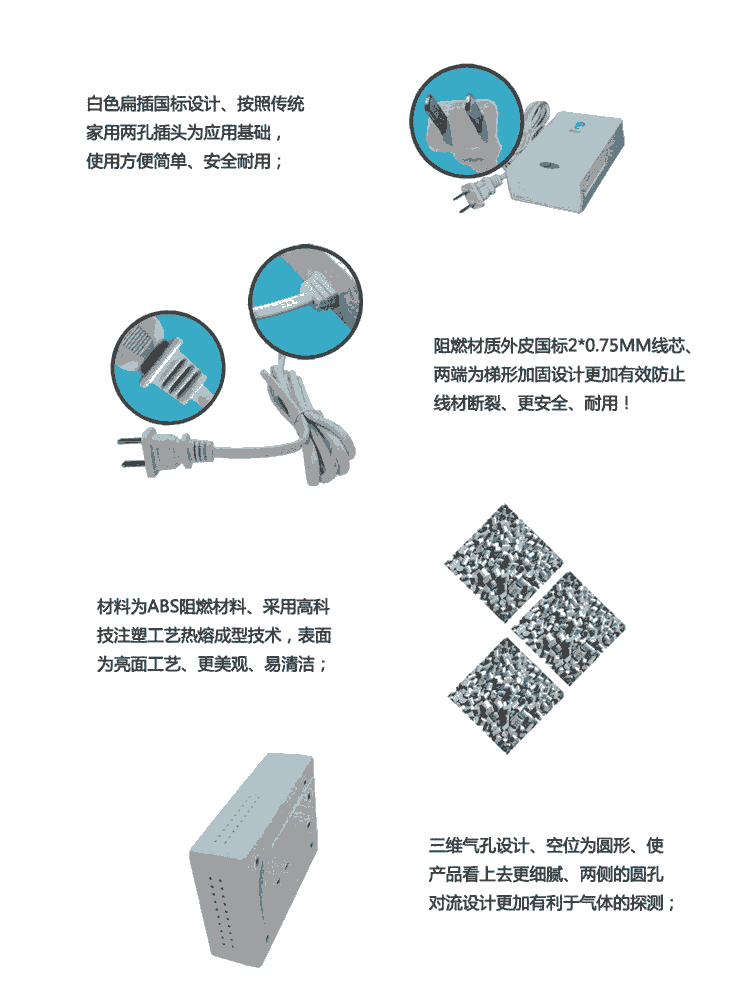 白色扁插国标设计、按照传统家用两孔插头为应用基础，使用方便简单、安全耐用；

阻燃材质外皮国标2*0.75MM线芯、两端为梯形加固设计更加有效防止线材断裂、更安全、耐用！

材料为ABS阻燃材料、采用高科技注塑工艺热熔成型技术，表面为亮面工艺、更美观、易清洁；

三维气孔设计、空位为圆形、使产品看上去更细腻、两侧的圆孔对流设计更加有利于气体的探测；